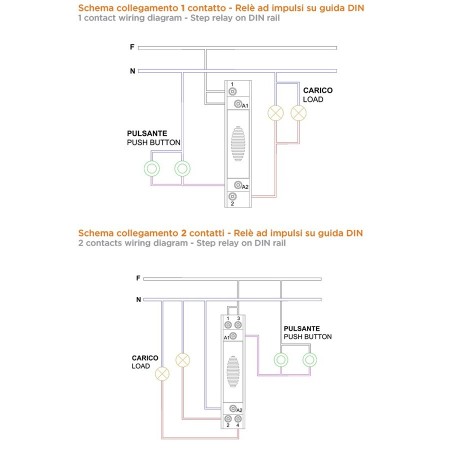 Schema collegamento 1 contatto - Relè ad impulsi su guida DIN
1 contact wiring diagram - Step relay on DIN rail

F

N

1

A1

CARICO
LOAD

PULSANTE
PUSH BUTTON

A2

2

Schema collegamento 2 contatti - Relè ad impulsi su guida DIN
2 contacts wiring diagram - Step relay on DIN rail

F

N

1 3

A1

PULSANTE
PUSH BUTTON

CARICO
LOAD

A2

2 4